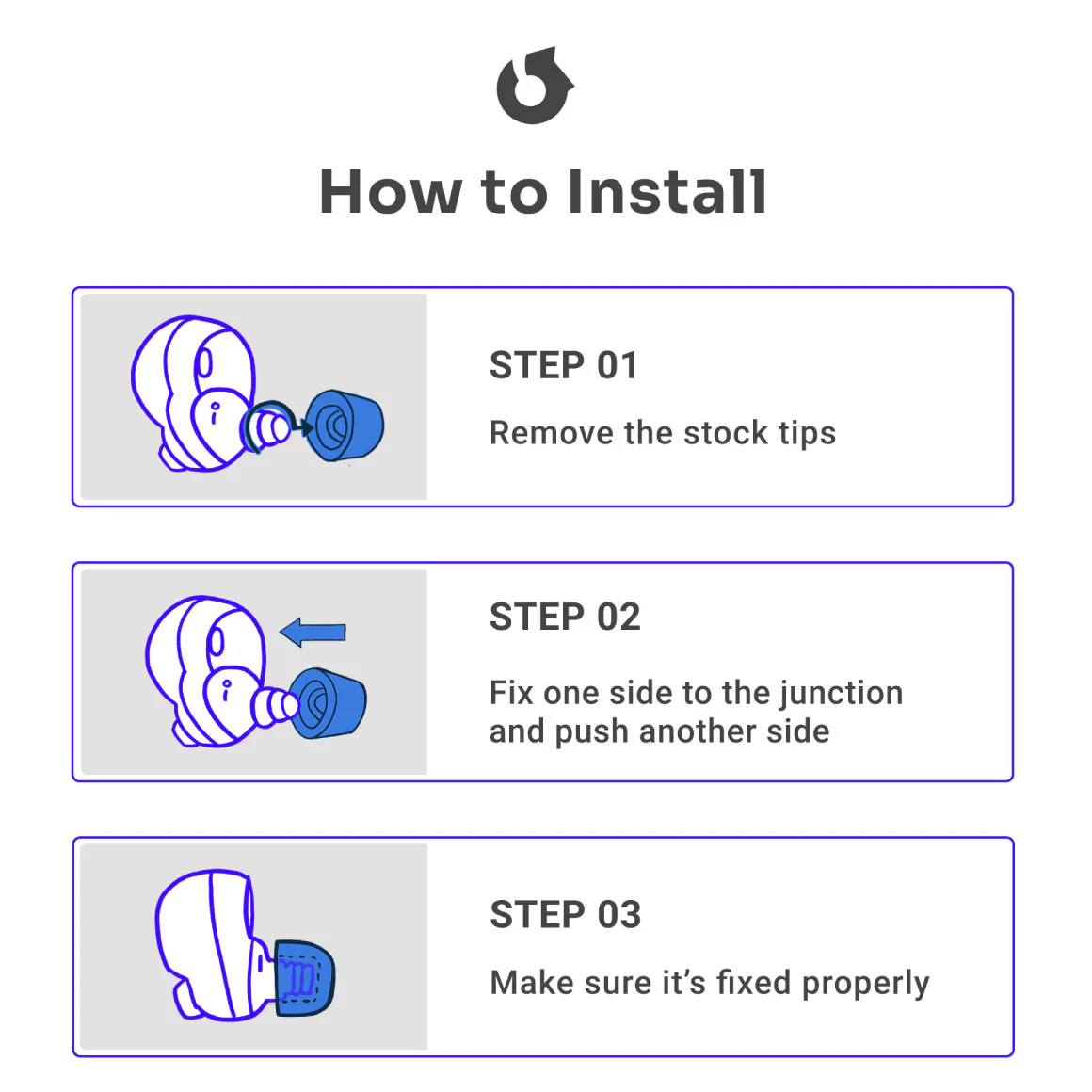 How to Install

STEP 01

Remove the stock tips

STEP 02

Fix one side to the junction and push another side

STEP 03

Make sure it's fixed properly